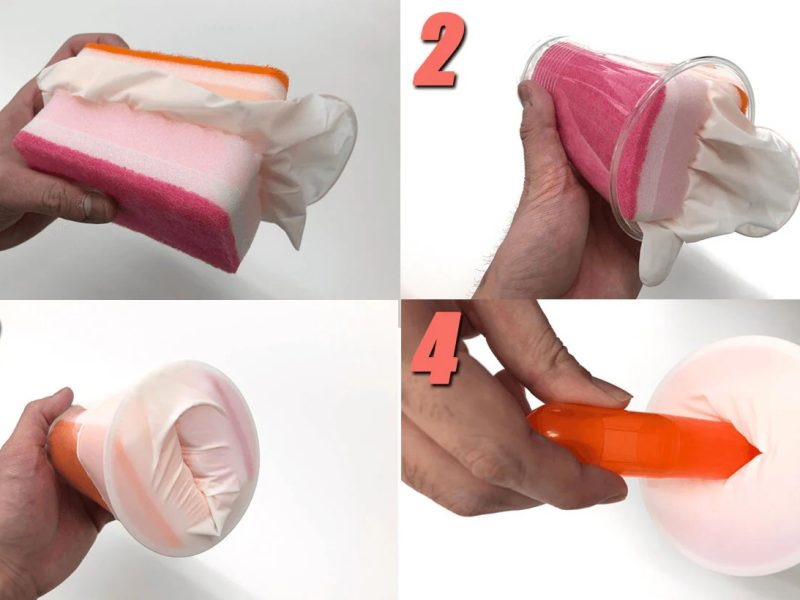 2

4